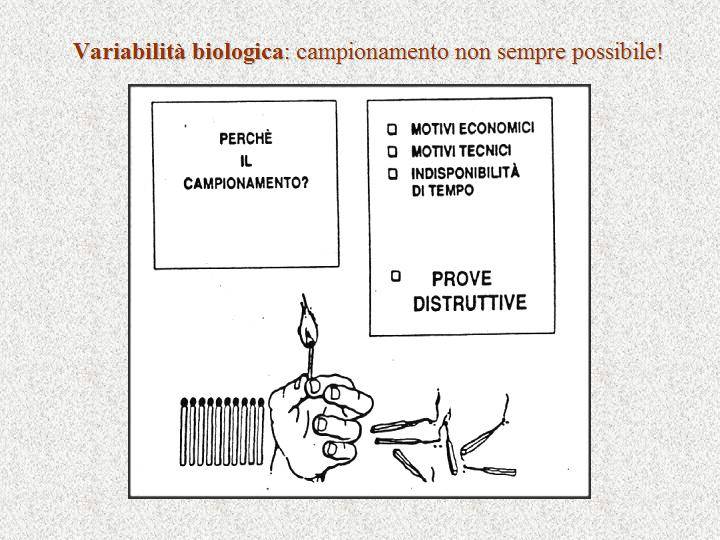 Variabilità biologica: campionamento non sempre possibile!

PERCHÈ IL CAMPIONAMENTO?

MOTIVI ECONOMICI
MOTIVI TECNICI
INDISPONIBILITÀ DI TEMPO

PROVE DISTRUTTIVE